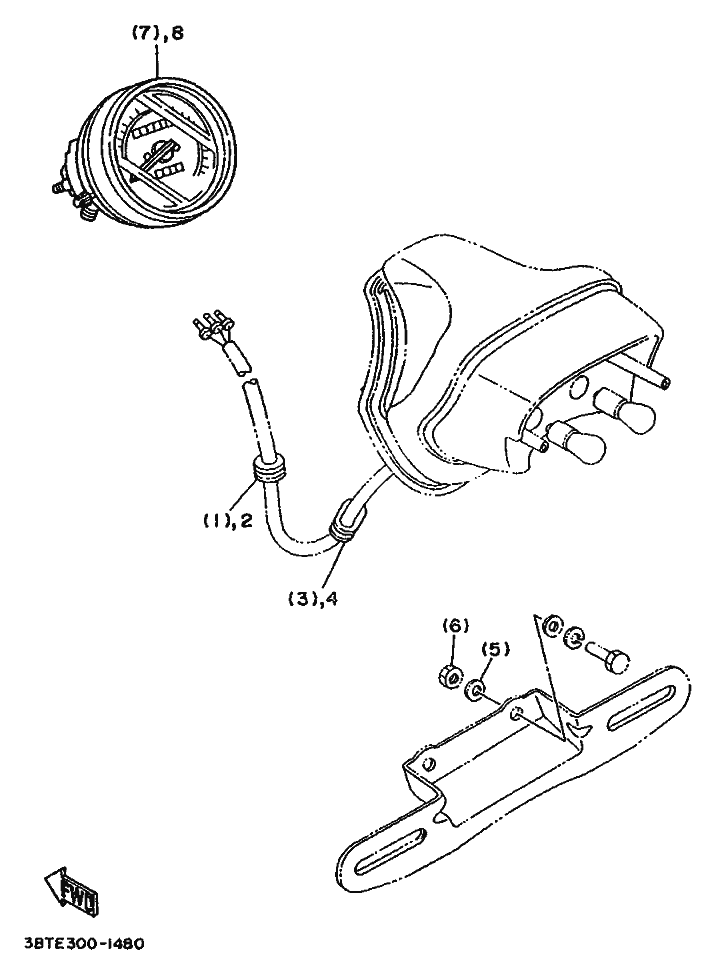 (7),8

(1),2

(3),4

(6)

(5)

FWD

3BTE300-1480