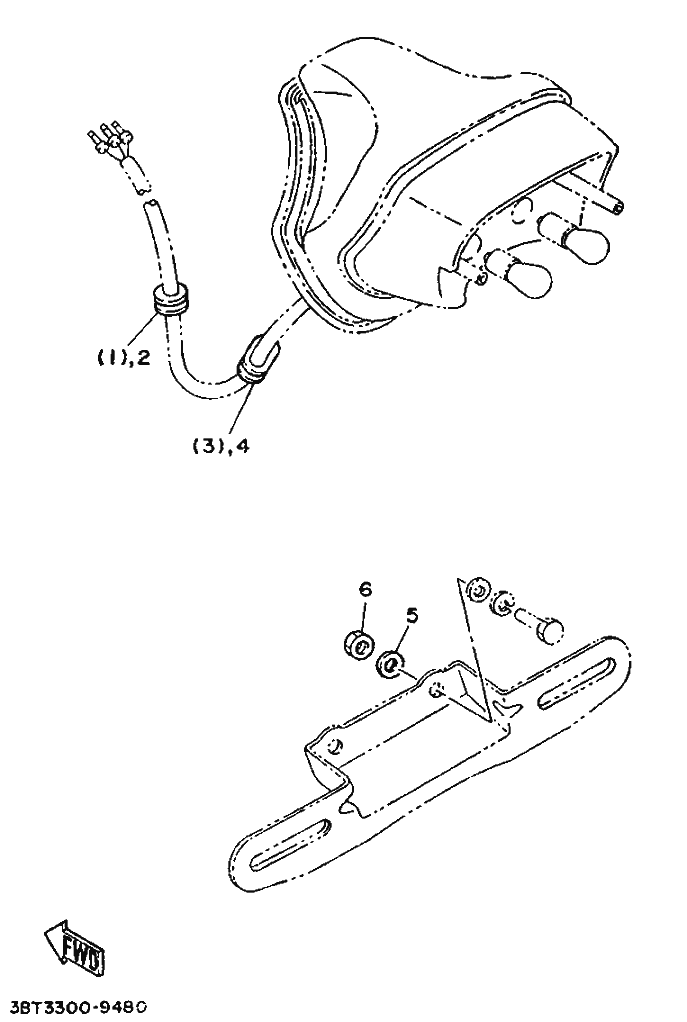 (1),2

(3),4

6

5

FWD

3BT3300-9480