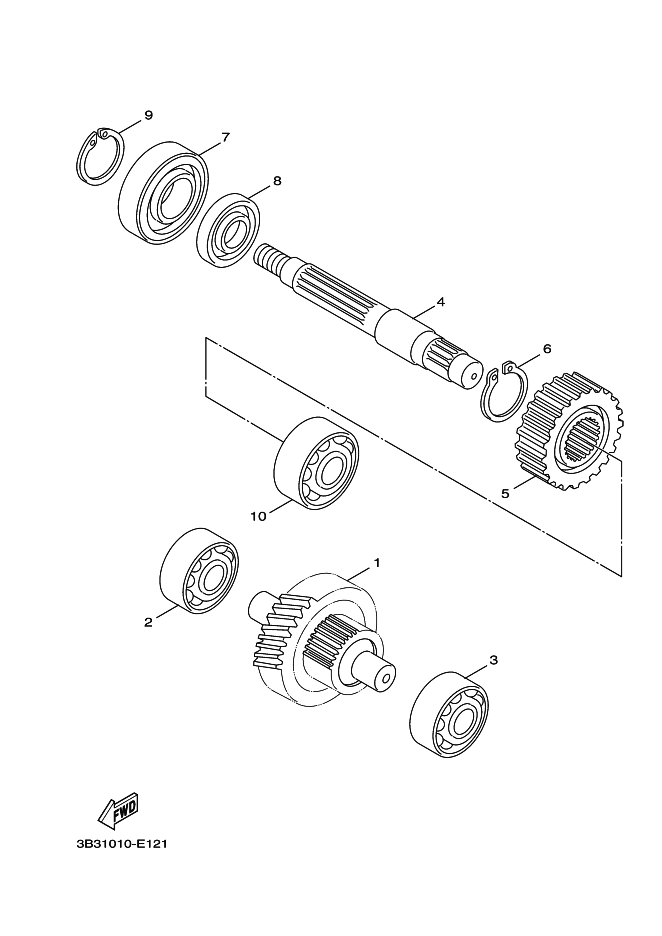 9
7
8
4
6
5
10
1
2
3
FWD
3B31010-E121