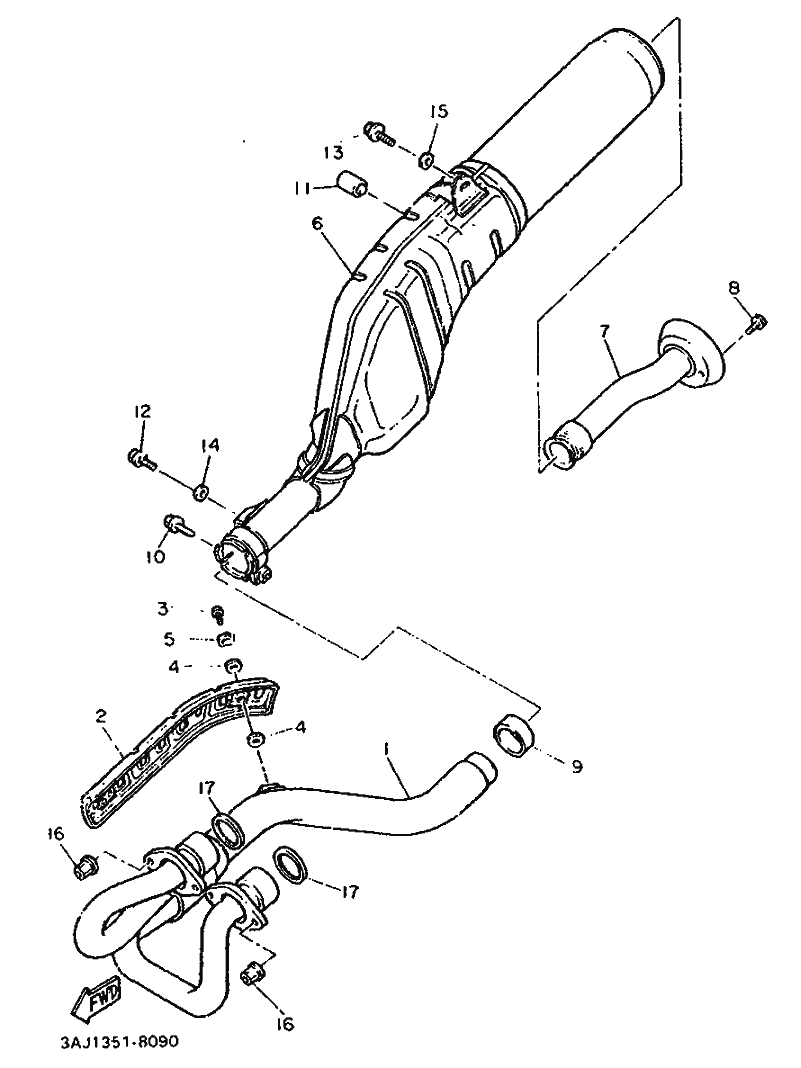 15
13
11
6
8
7
12
14
10
3
5
4
2
4
1
9
17
16
17
FWD
16
3AJ1351-8090