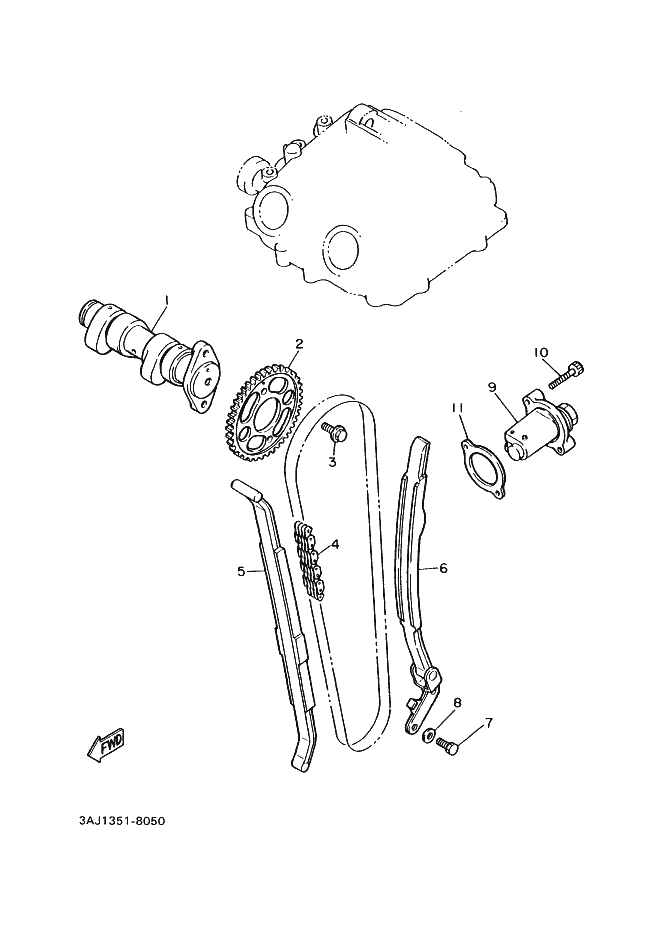 1
2
10
9
11
3
4
5
6
8
7
FWD
3AJ1351-8050