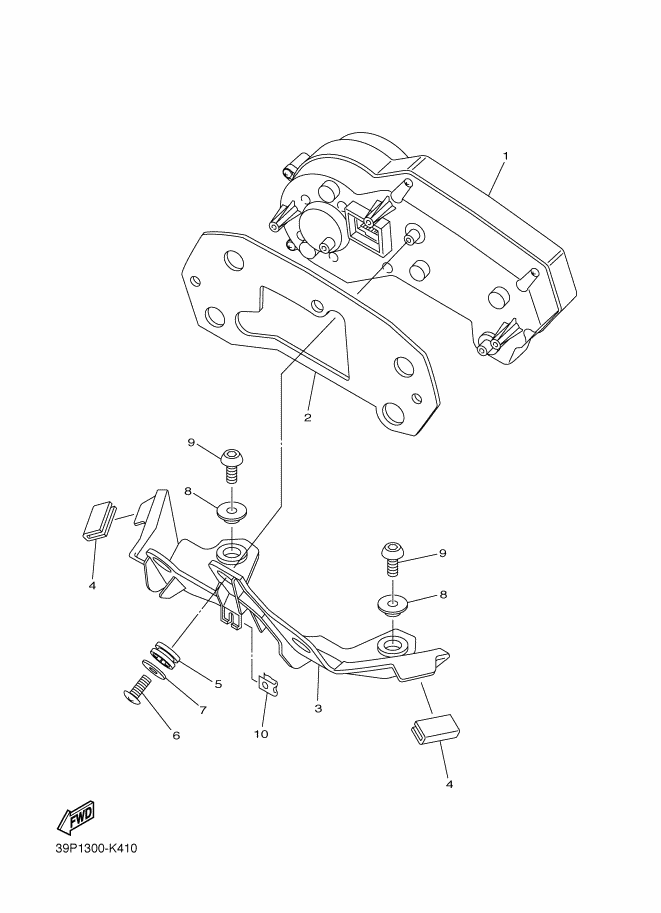 1

2

9

8

4

9

8

5

7

6

10

3

4

FWD

39P1300-K410