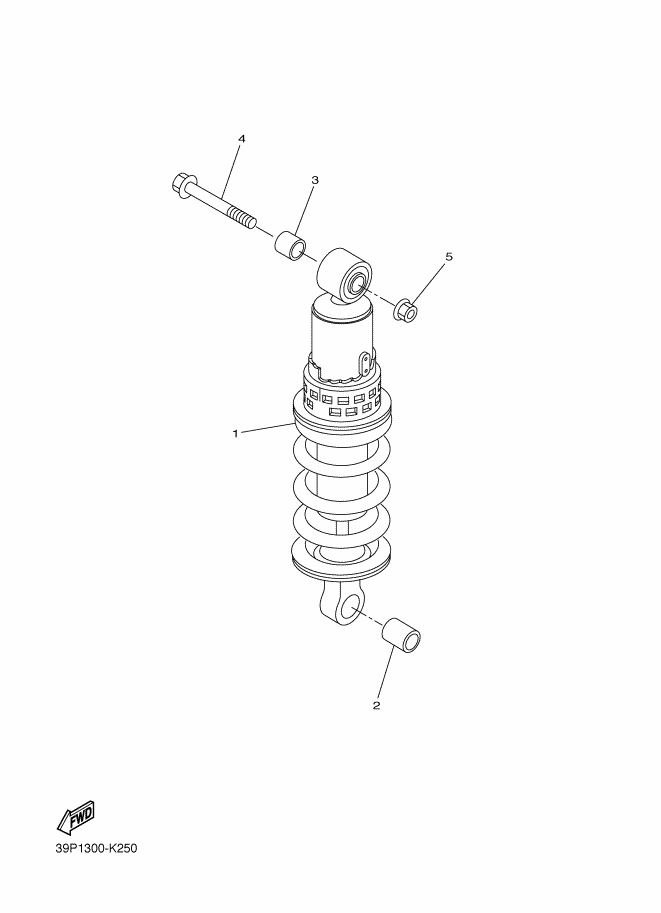 4

3

5

1

2

FWD

39P1300-K250