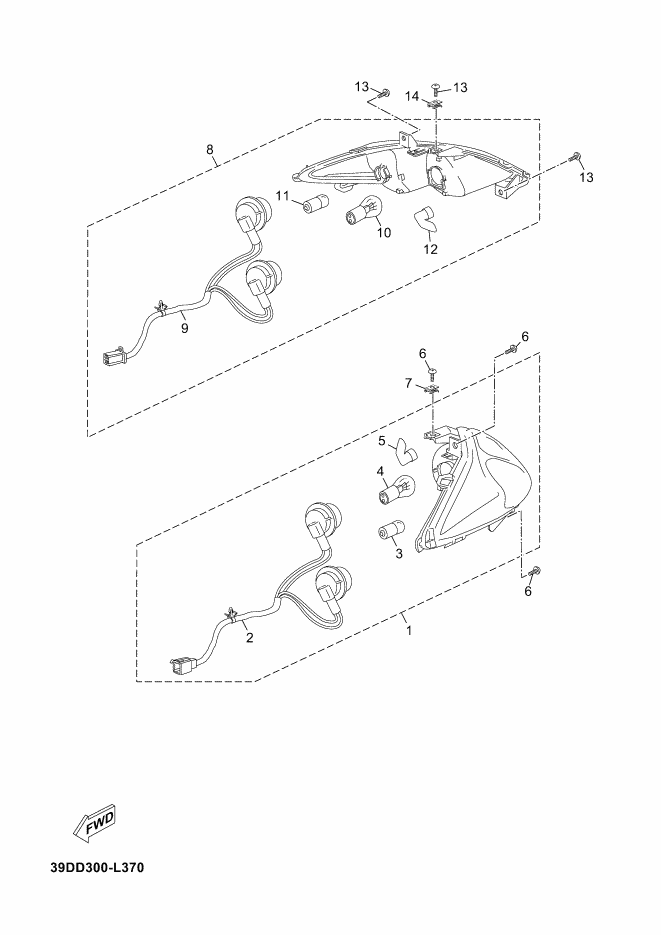 13
14
13
8
13
11
10
12
9
6
6
7
5
4
3
6
2
1
FWD
39DD300-L370