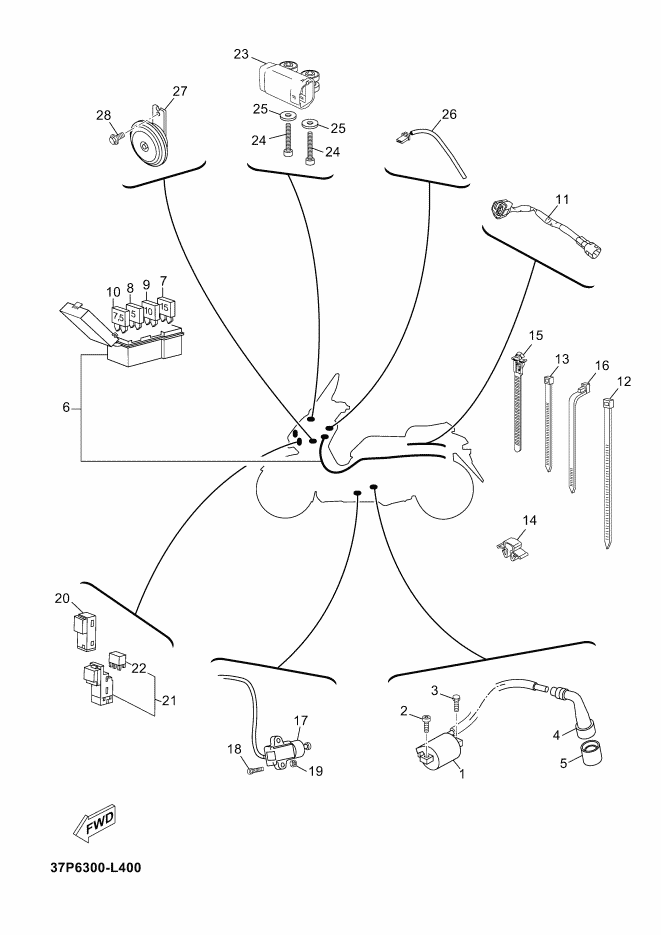 23
27
28
25
25
24
24
26
11
10
8
9
7
7.5
5
10
15
6
15
13
16
12
14
20
22
21
17
18
19
3
2
4
5
1
FWD
37P6300-L400