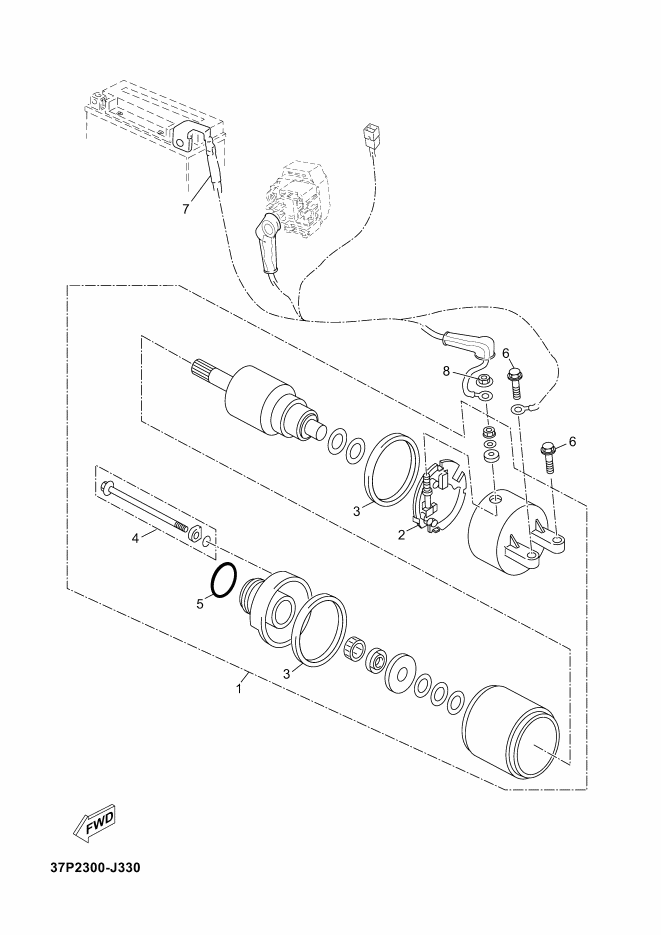 7
8
6
6
3
2
4
5
3
1
FWD
37P2300-J330