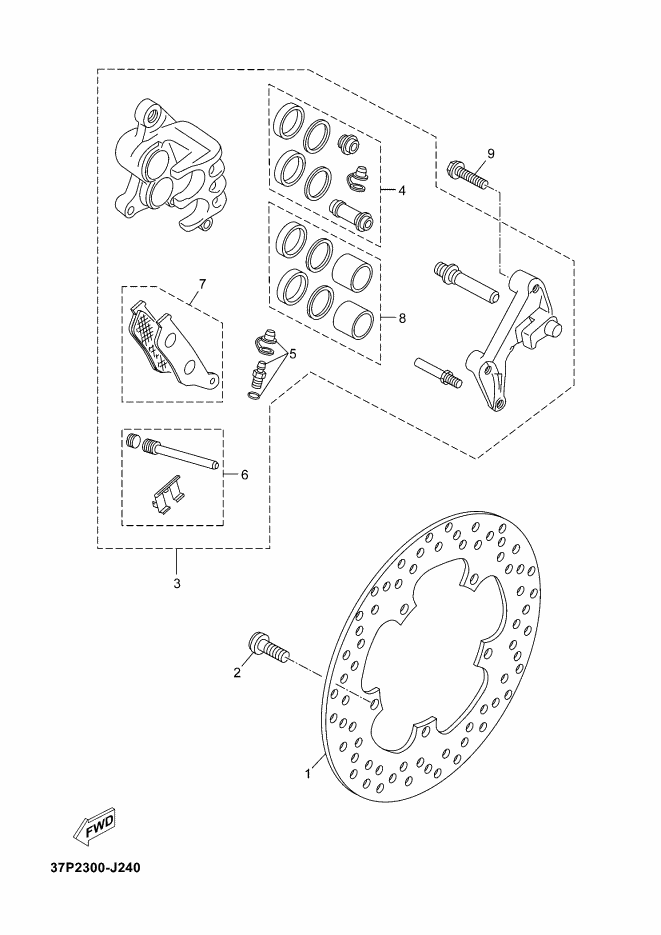 9
4
7
8
5
6
3
2
1
FWD
37P2300-J240