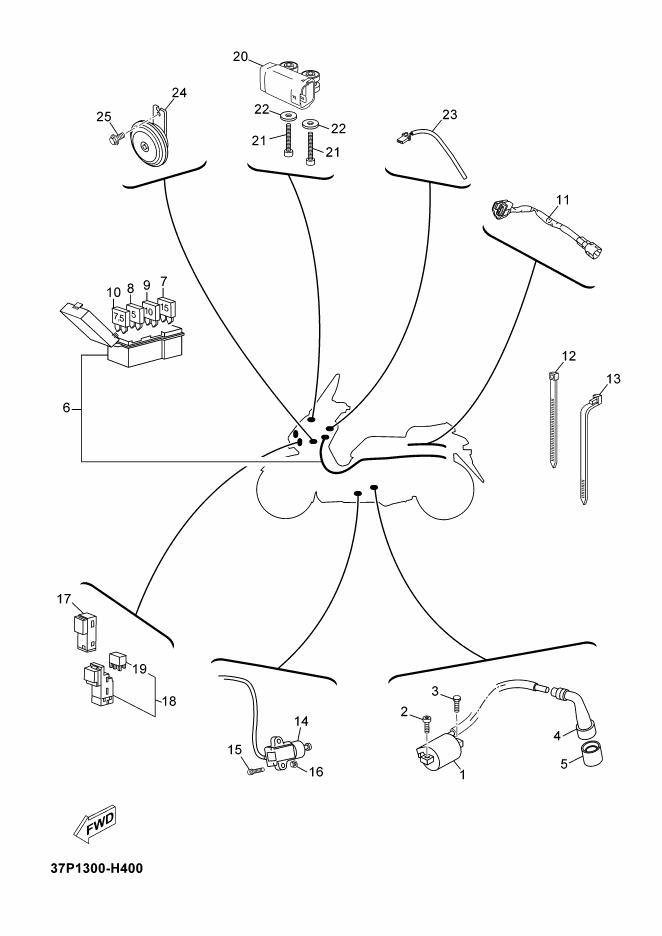 20
24
25
22
22
21
21
23
11
10
8
9
7
7.5
5
10
15
6
12
13
17
19
18
14
15
16
3
2
4
5
1
FWD
37P1300-H400