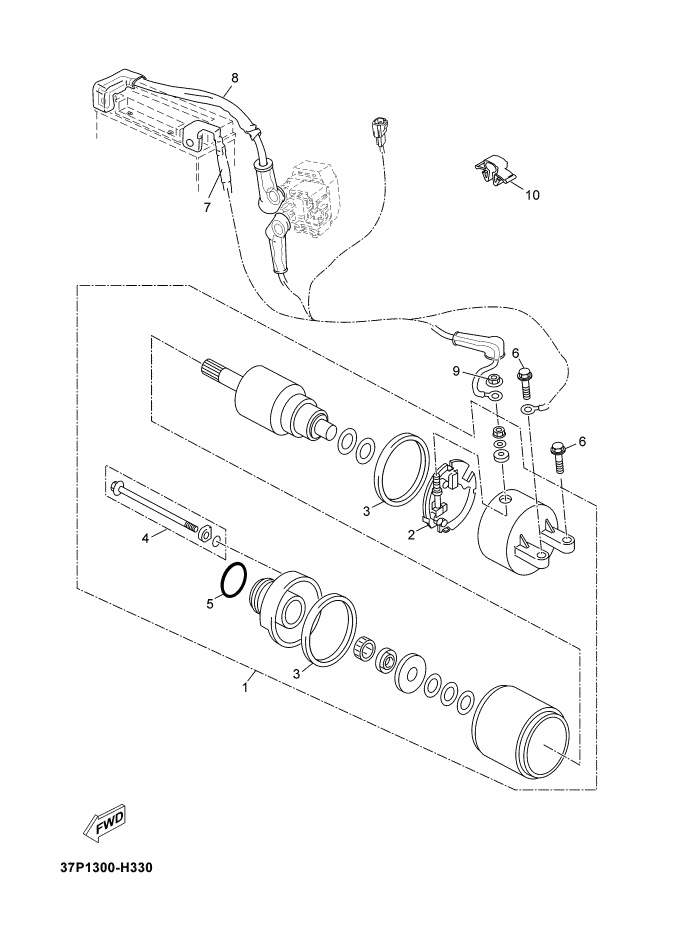 8
7
10
6
9
6
3
2
4
5
3
1
FWD
37P1300-H330