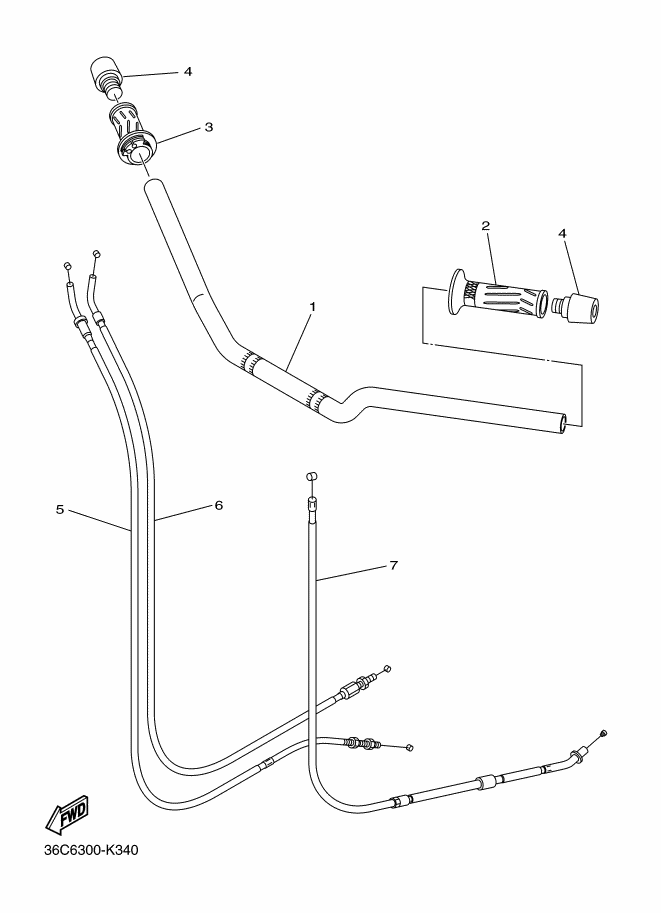 4
3
2
4
1
5
6
7
FWD
36C6300-K340