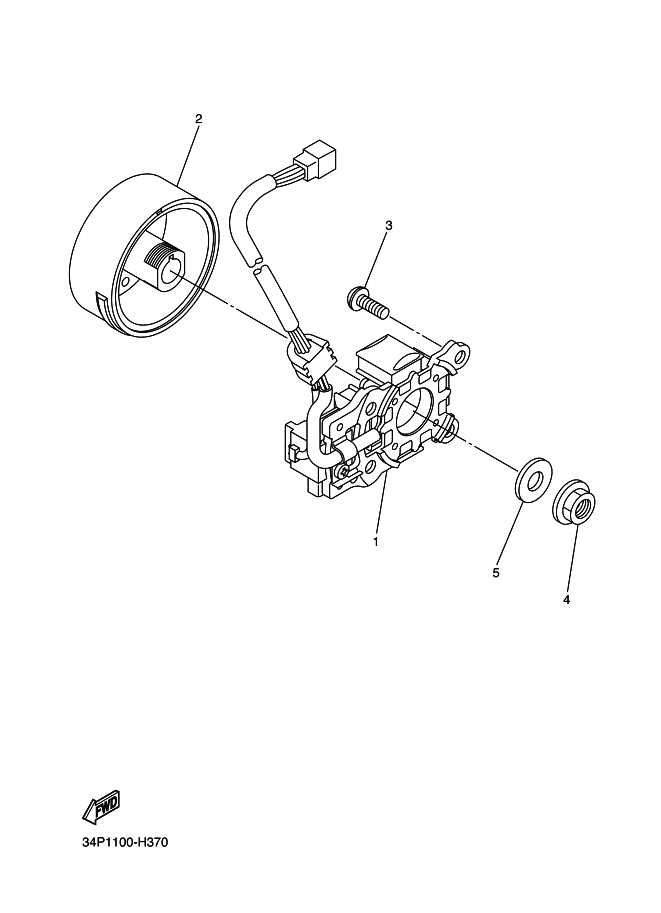 2

3

1

5

4

FWD

34P1100-H370