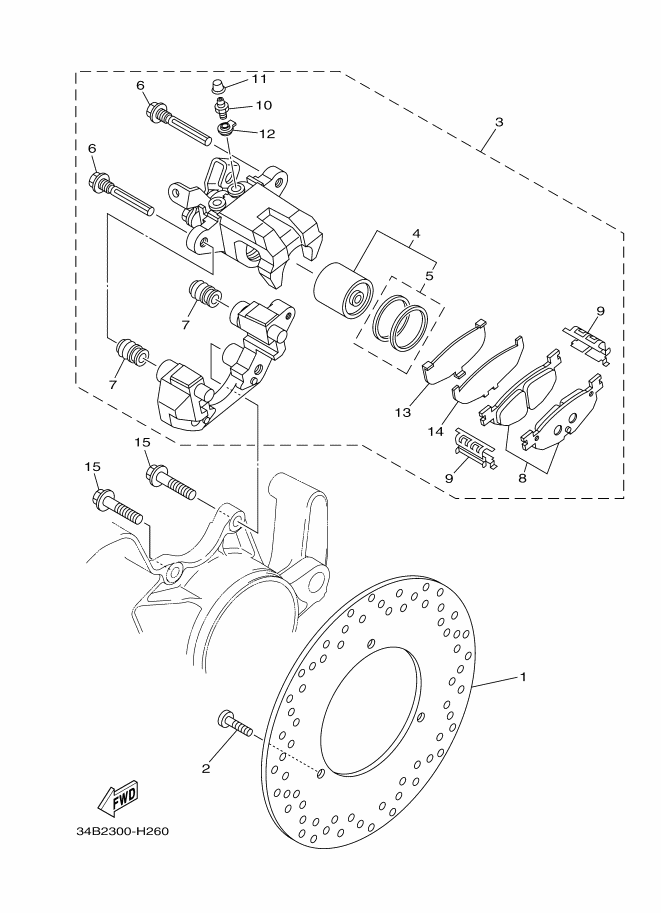 11
6
10
12
3
6
4
5
7
9
7
13
14
15
9
8
15
1
2
FWD
34B2300-H260