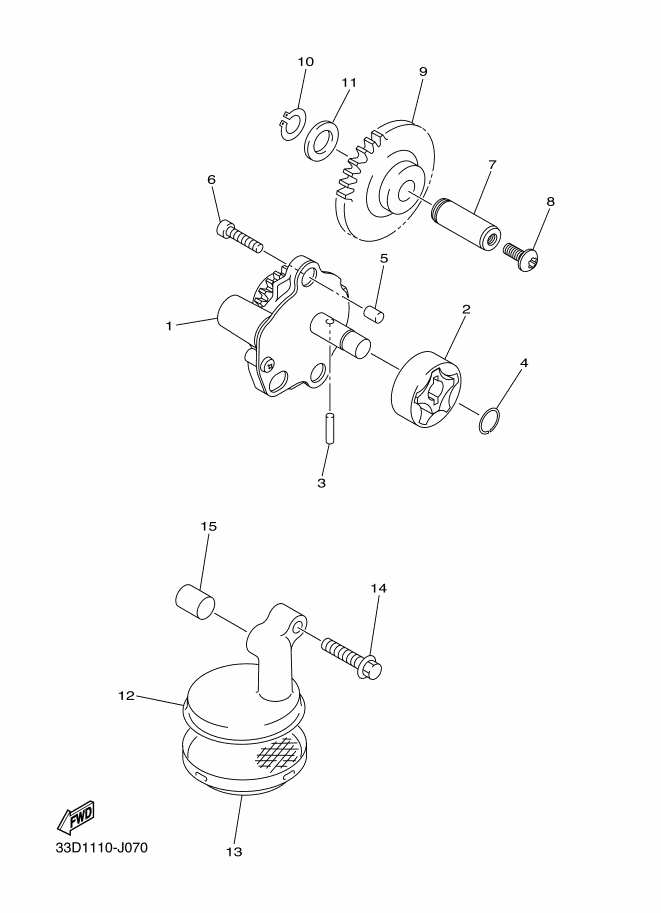 10
11
9
6
7
8
5
1
2
4
3
15
14
12
FWD
33D1110-J070
13