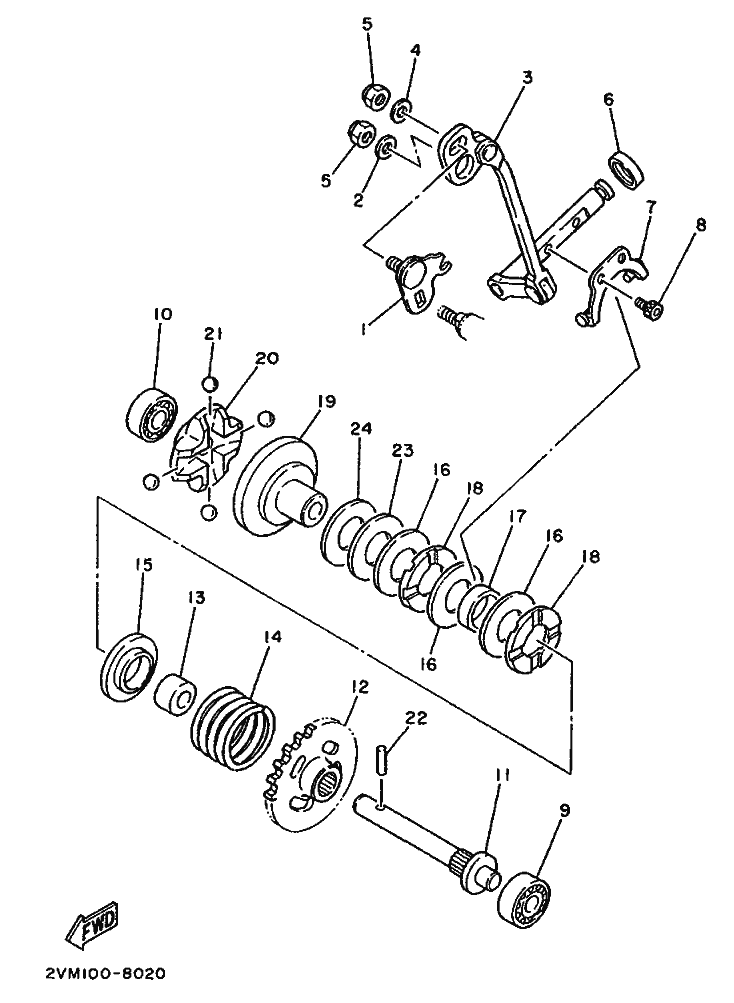 5
4
3
6
5
2
7
8
1
10
21
20
19
24
23
16
18
17
16
18
16
15
13
14
12
22
11
9
FWD
2VM100-8020