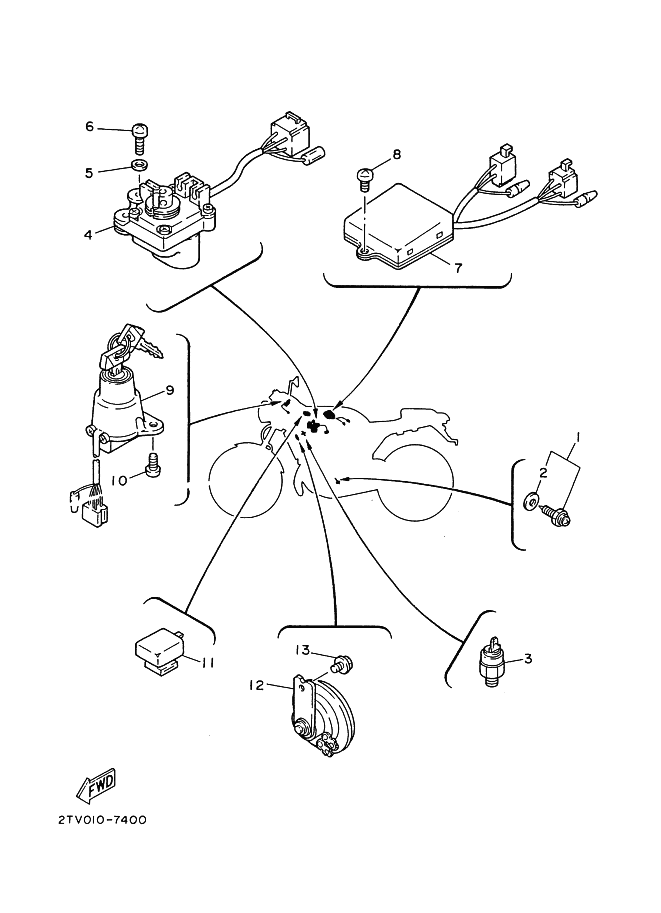 6
5
4
8
7
9
10
1
2
11
13
12
3
FWD
2TV010-7400