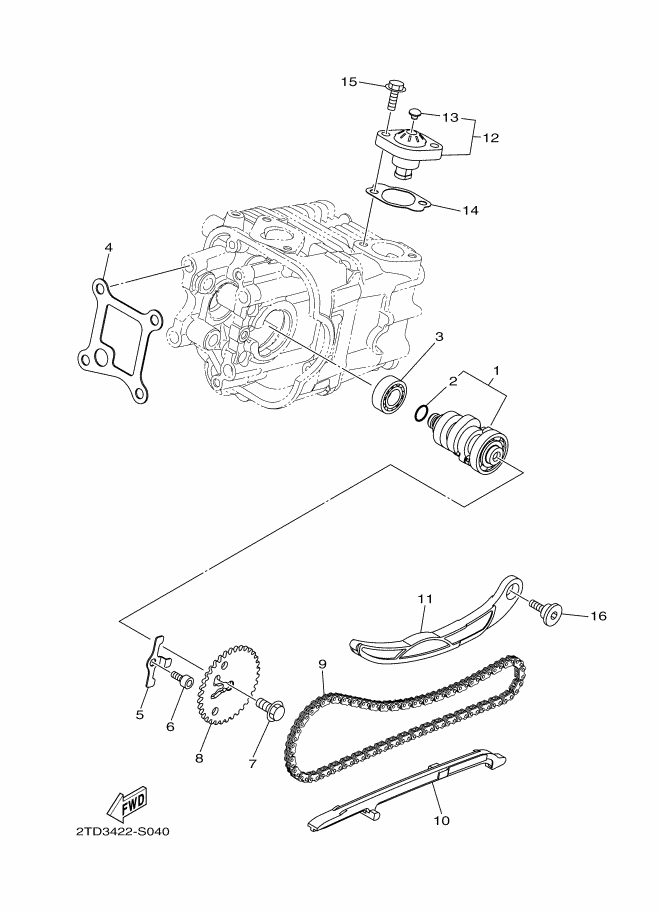 15
13
12
14
4
3
2
1
11
16
9
5
6
8
7
10
FWD
2TD3422-S040