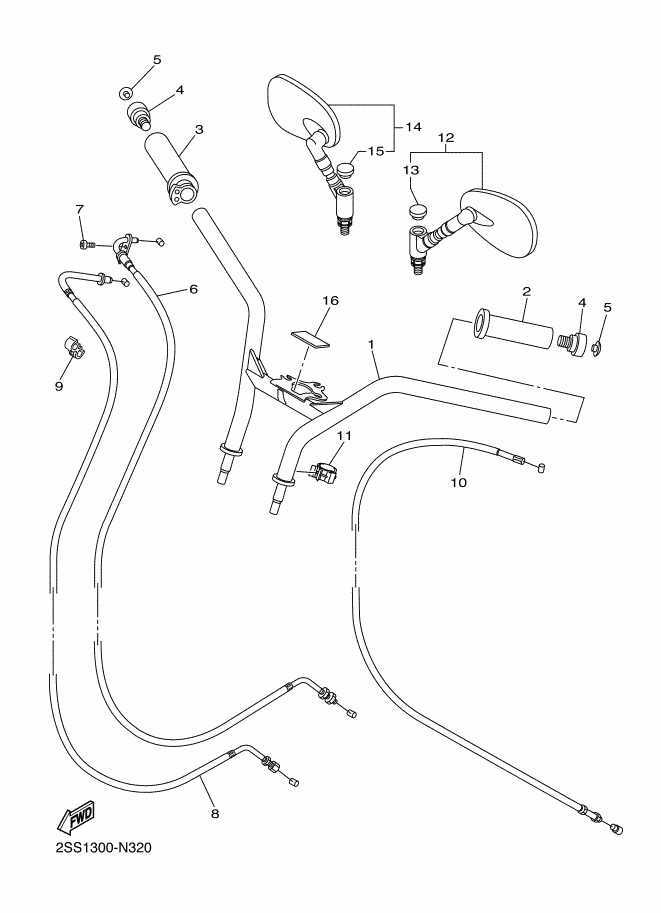 5
4
3
14
15
12
13
7
6
16
2
4
5
9
1
11
10
8
FWD
2SS1300-N320