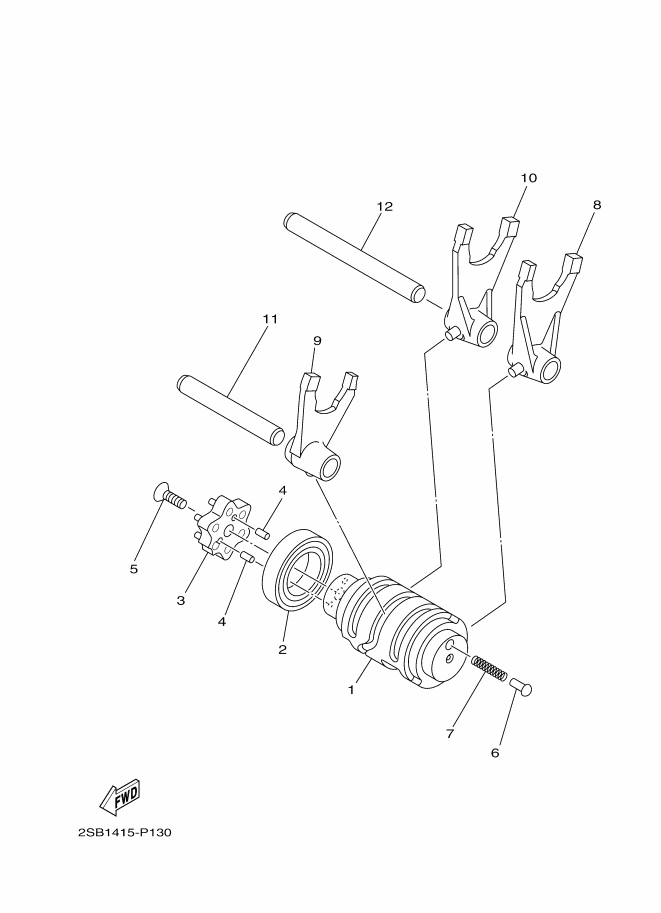 10
8
12
11
9
4
5
3
4
2
1
7
6
FWD
2SB1415-P130