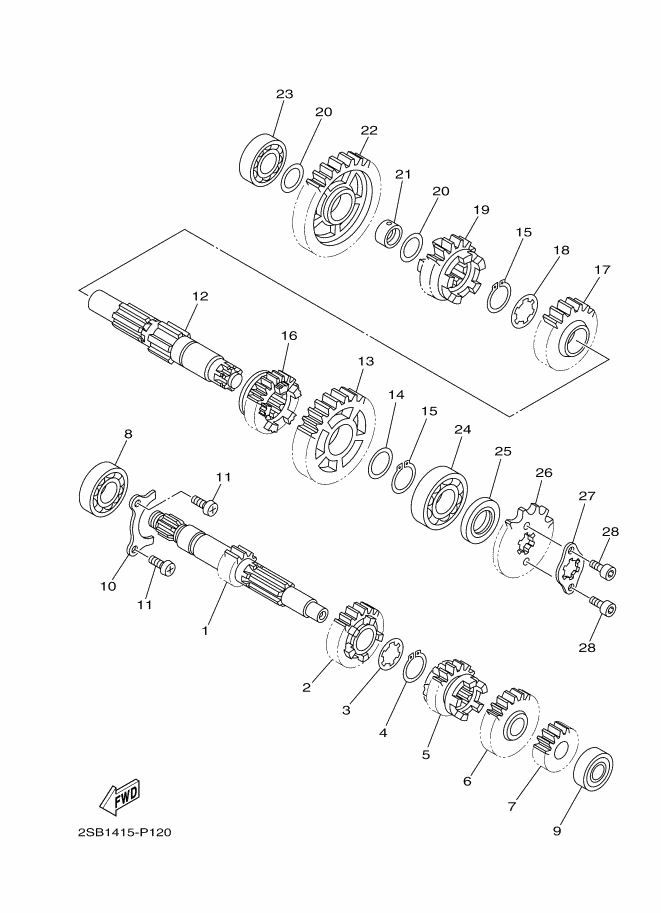 23
20
22
21
20
19
15
18
17
12
16
13
14
15
24
25
26
27
28
28
8
11
10
11
1
2
3
4
5
6
7
9
FWD
2SB1415-P120