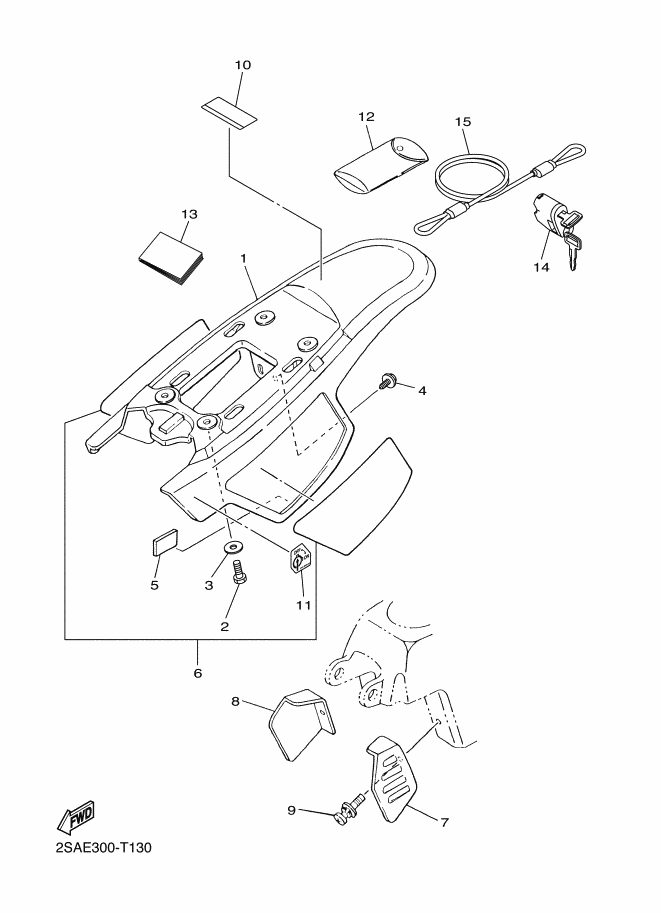 10
12
15
13
1
14
4
5
3
11
2
6
8
9
7
FWD
2SAE300-T130