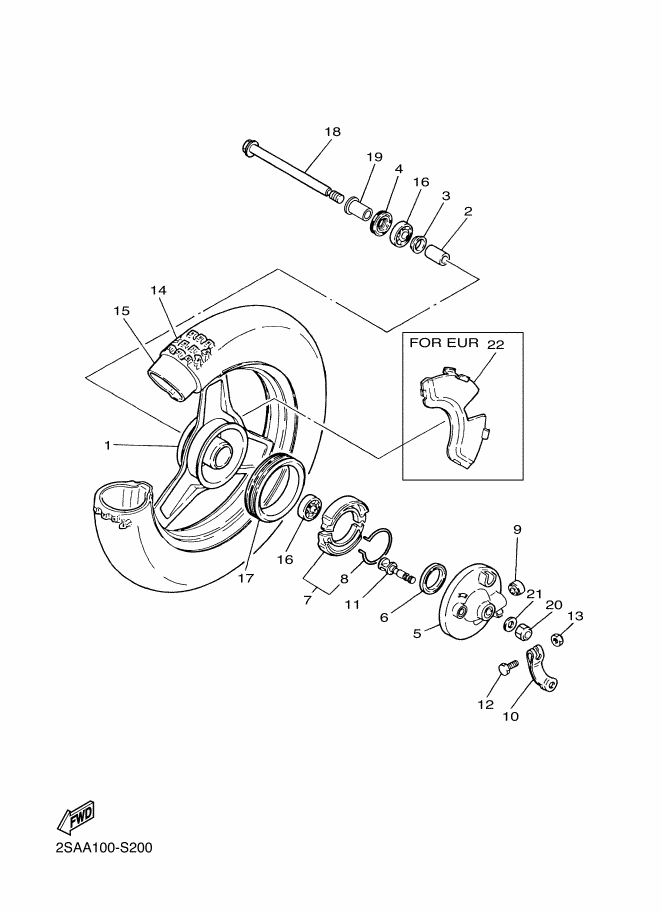 18
19
4
16
3
2
14
15
FOR EUR 22
1
17
16
8
7
11
6
5
9
21
20
13
12
10
FWD
2SAA100-S200