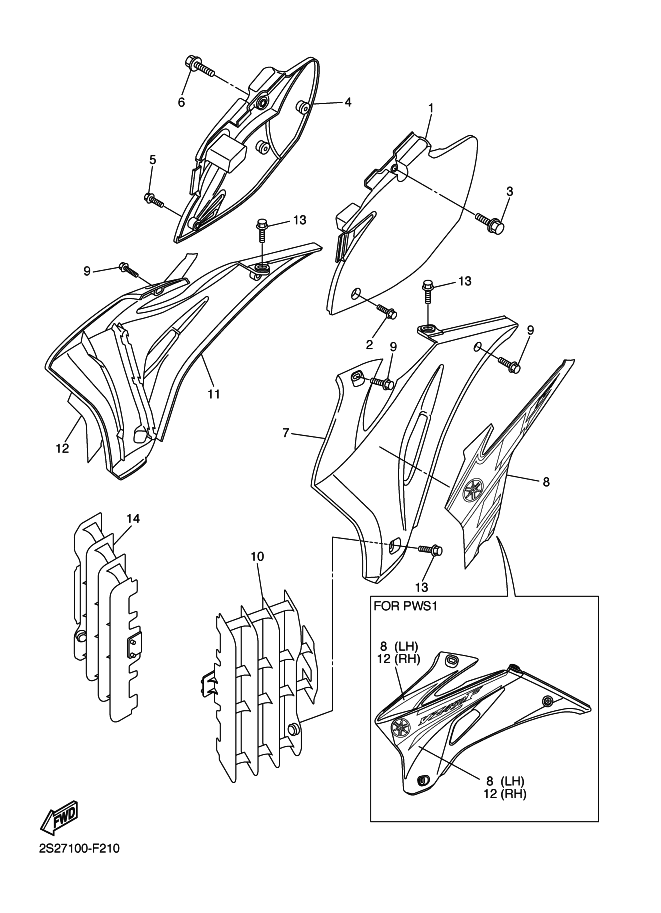 6
4
1
5
3
13
9
13
2
9
9
11
7
12
8
14
10
13
FOR PWS1
8 (LH)
12 (RH)
8 (LH)
12 (RH)
FWD
2S27100-F210