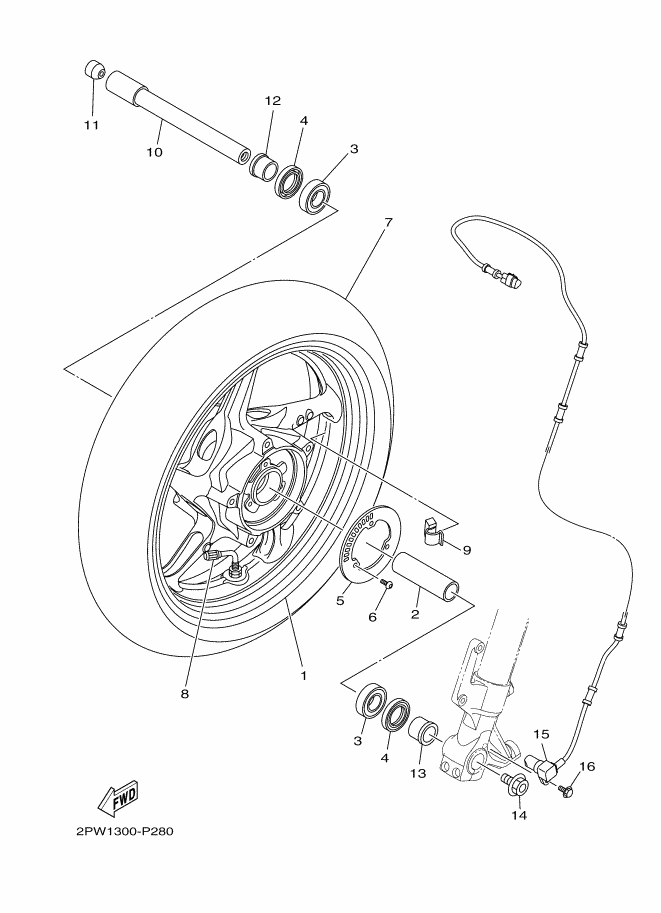 11
10
12
4
3
7
9
5
6
2
8
1
3
4
13
15
16
14
FWD
2PW1300-P280