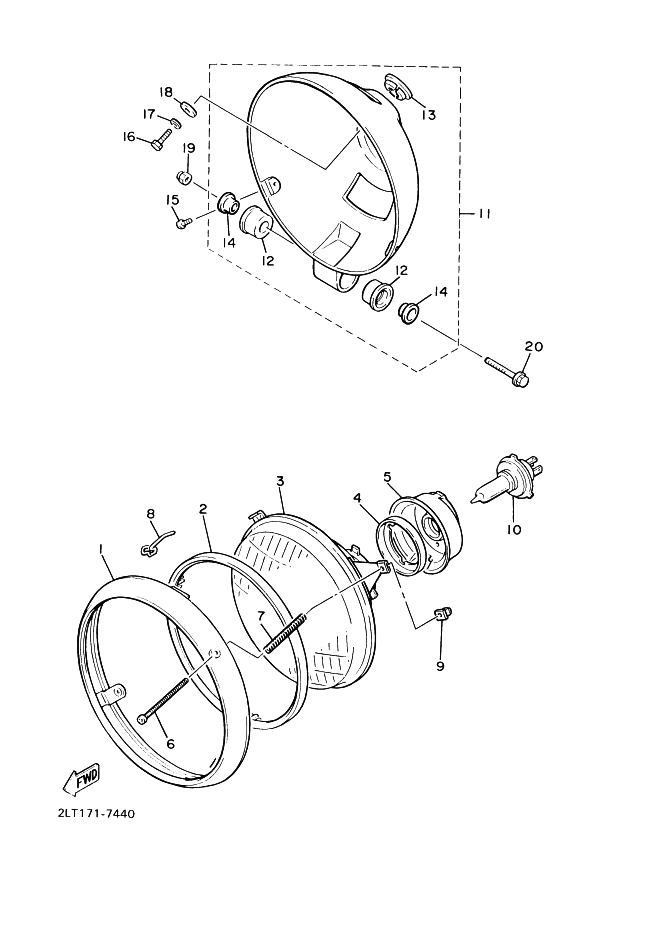 18
17
16
19
15
14
12
13
11
12
14
20
3
5
4
10
8
2
1
7
9
6
FWD
2LT171-7440