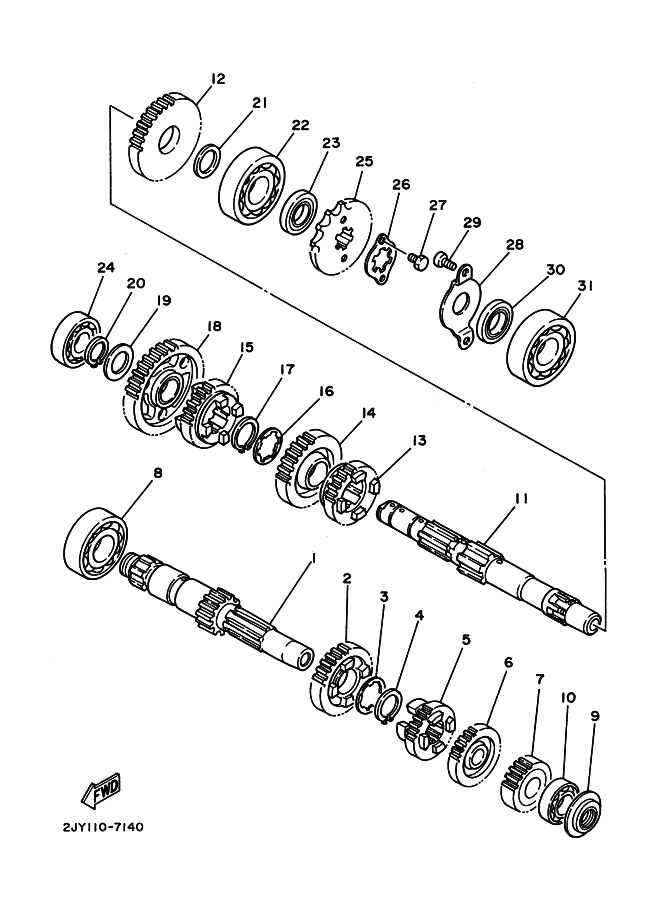 12
21
22
23
25
26
27
29
28
30
31
24
20
19
18
15
17
16
14
13
8
11
1
2
3
4
5
6
7
10
9
FWD
2JY110-7140