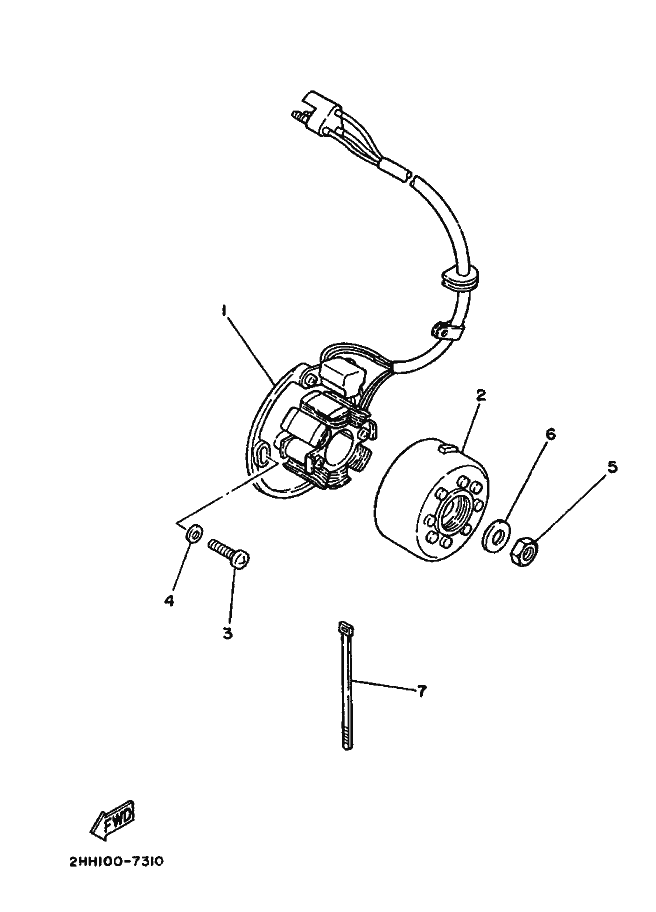 1
2
6
5
4
3
7
FWD
2HH100-7310