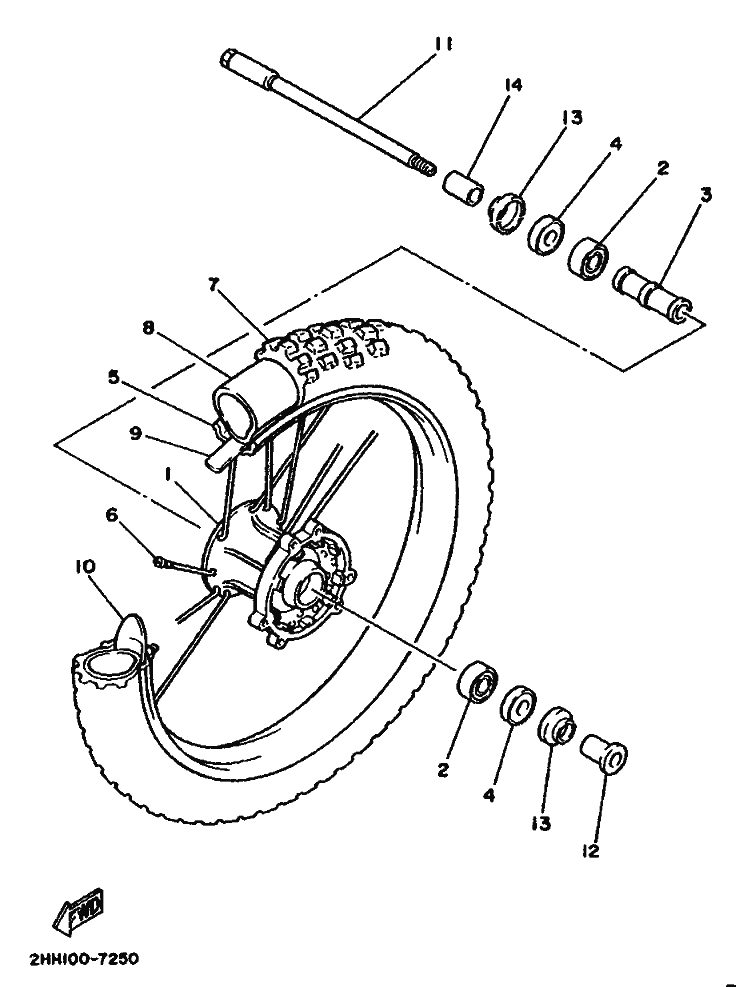 11
14
13
4
2
3
7
8
5
9
1
6
10
2
4
13
12
FWD
2HH100-7250