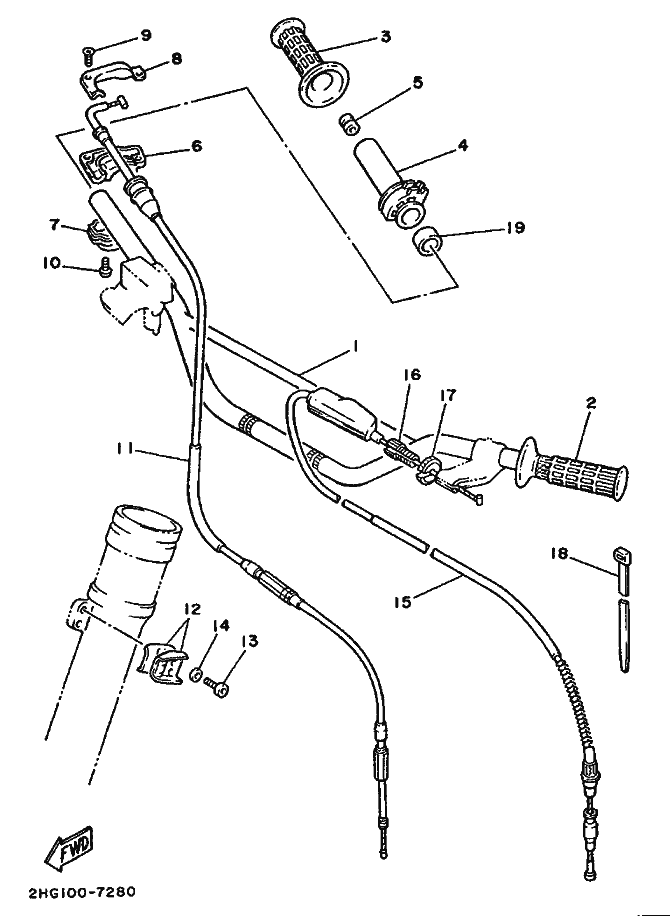 9
8
3
5
6
4
7
19
10
1
16
17
2
11
18
15
12
14
13
FWD
2HG100-7280