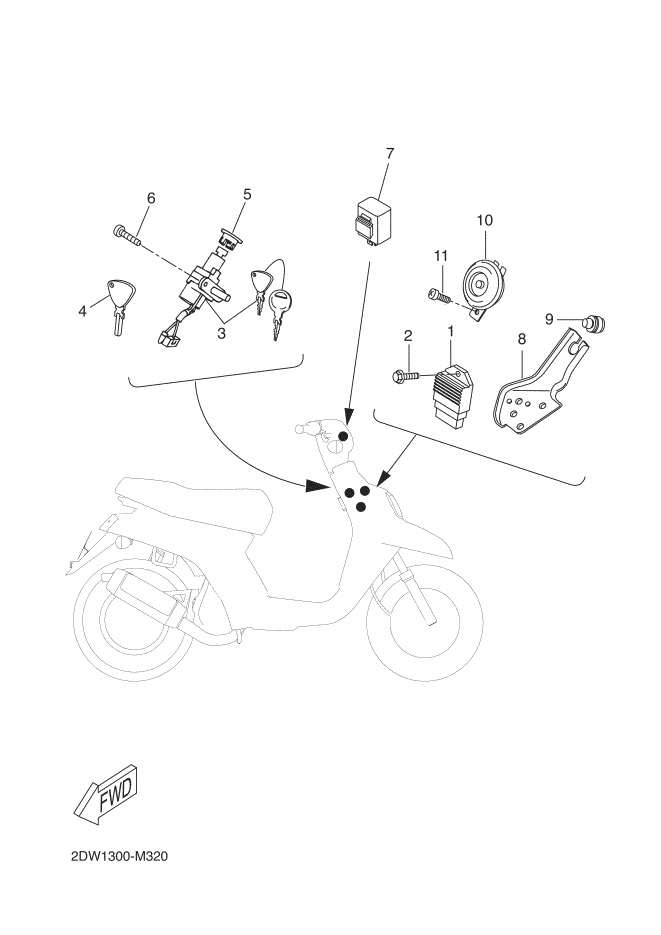 7

6

5

10

11

4

3

9

2

1

8

FWD

2DW1300-M320