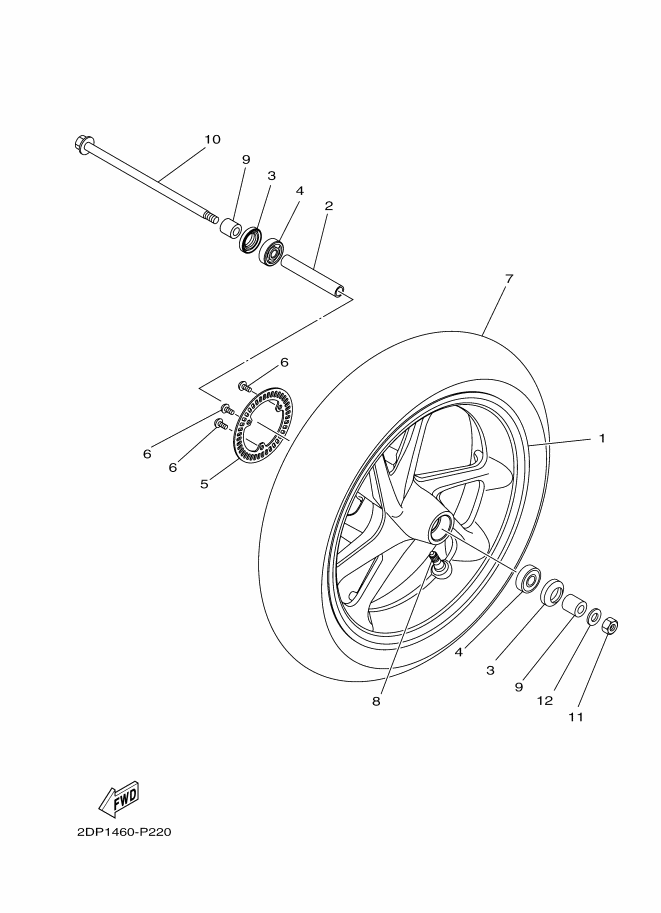 10
9
3
4
2
7
6
6
6
5
1
4
3
9
12
11
8
FWD
2DP1460-P220