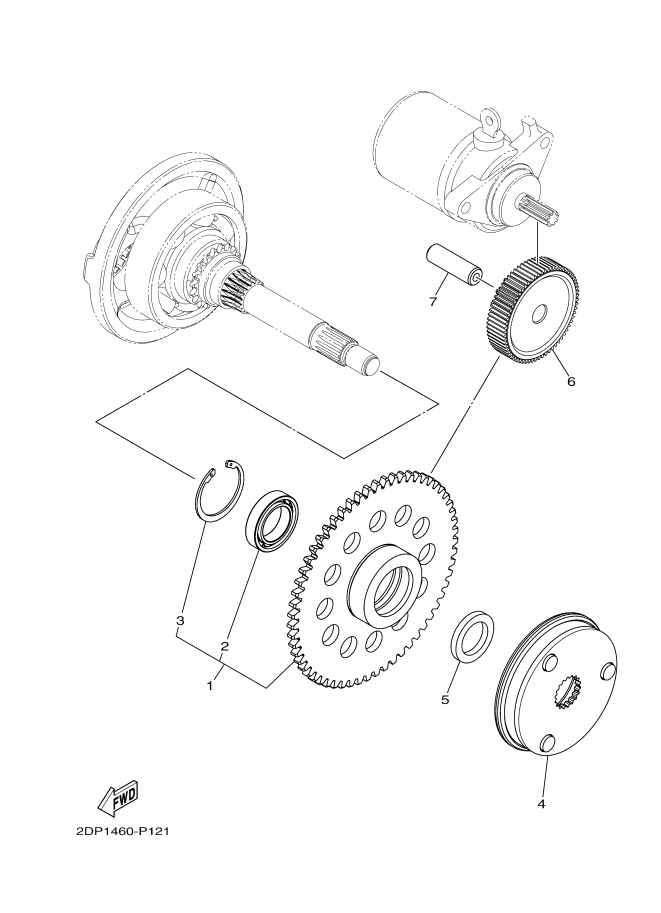 7
6
3
2
1
5
4
FWD
2DP1460-P121