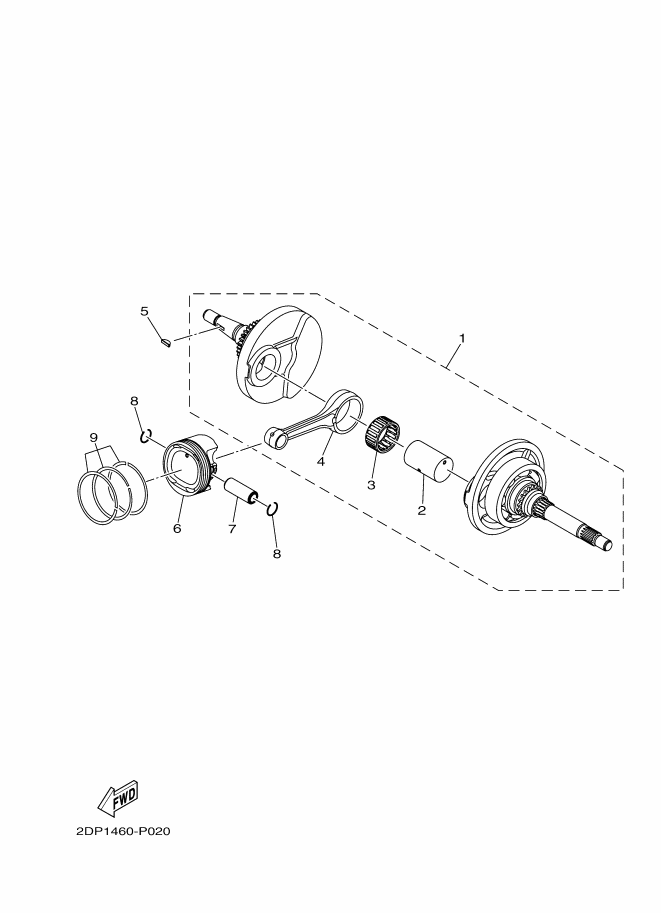 5

1

8

9

4

3

2

6

7

8

FWD

2DP1460-P020