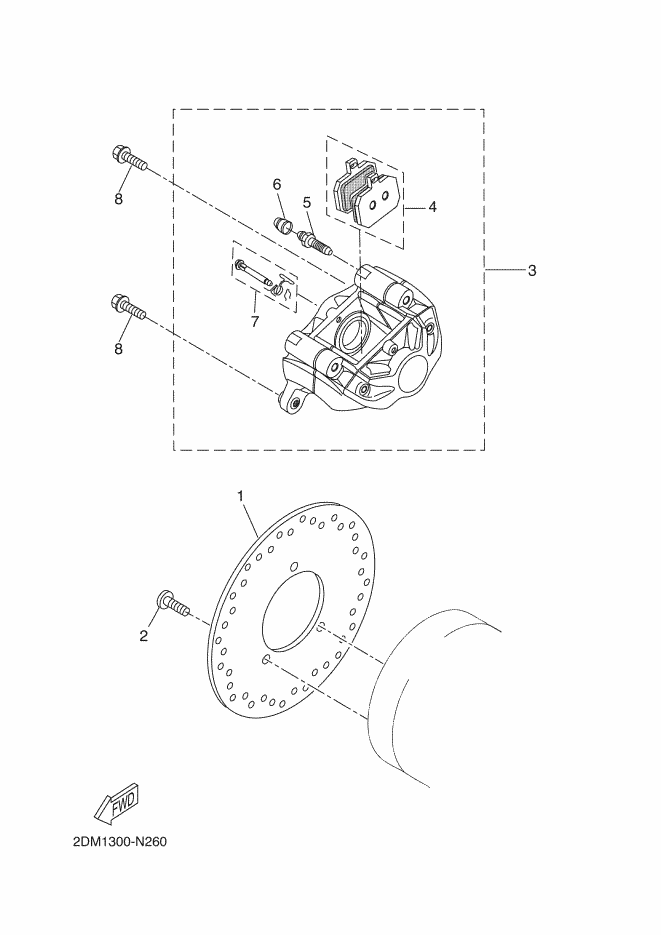 8
6
5
4
3
7
8
1
2
FWD
2DM1300-N260