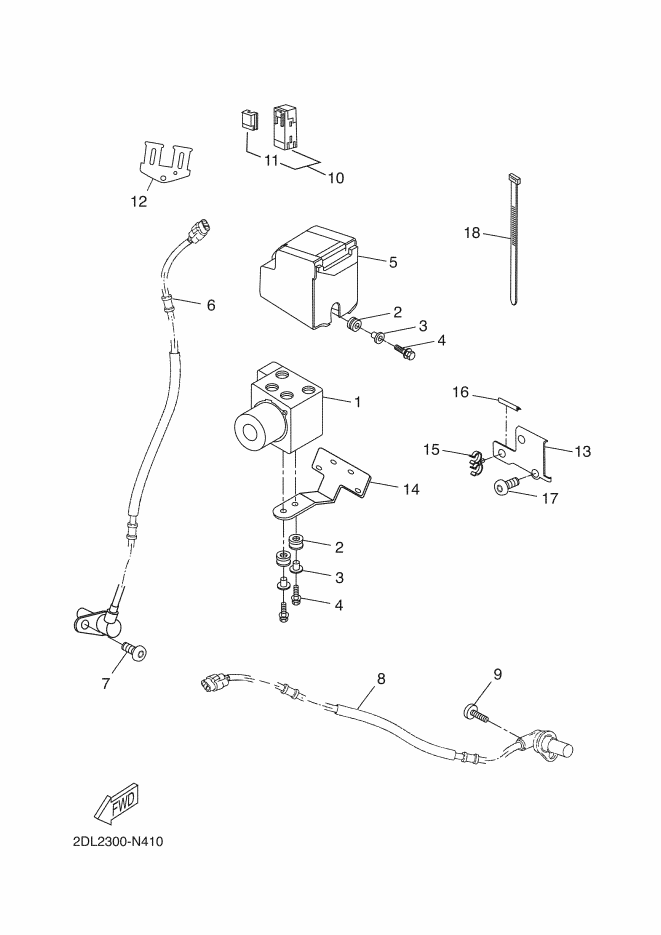 11
10
12
18
5
6
2
3
4
1
16
15
13
14
17
2
3
4
7
8
9
FWD
2DL2300-N410