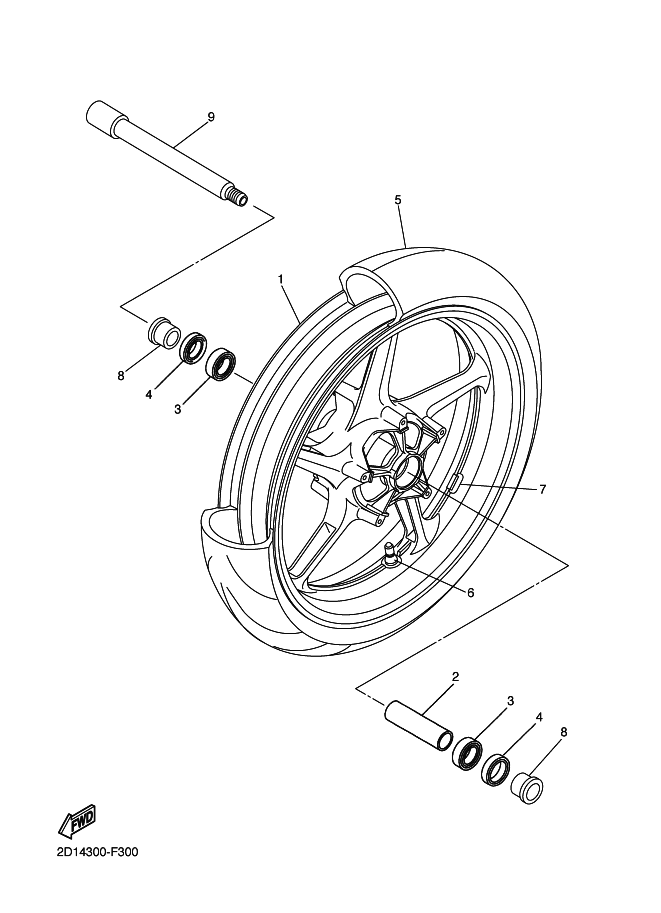 9

5

1

8

4

3

7

6

2

3

4

8

FWD

2D14300-F300