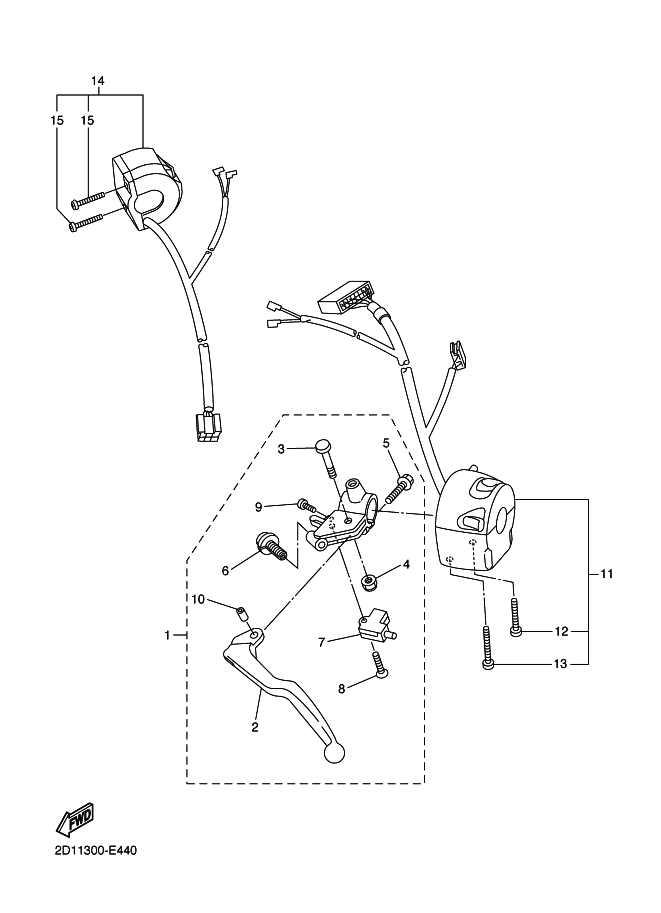 14
15
15
3
5
9
6
4
10
1
7
8
2
11
12
13
FWD
2D11300-E440