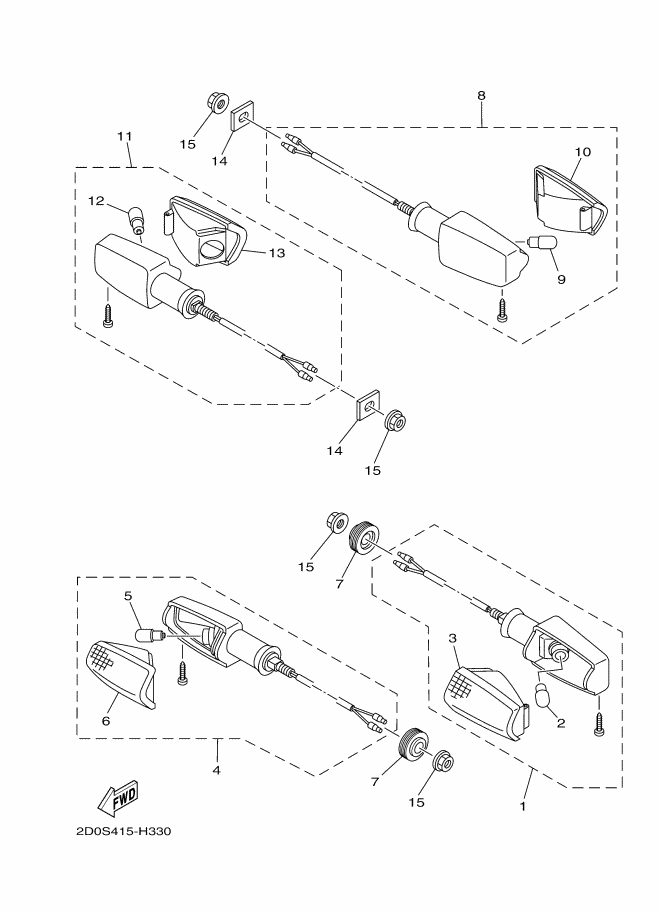 8
11
15
14
10
12
13
9
14
15
15
7
5
3
6
2
4
7
15
1
FWD
2D0S415-H330