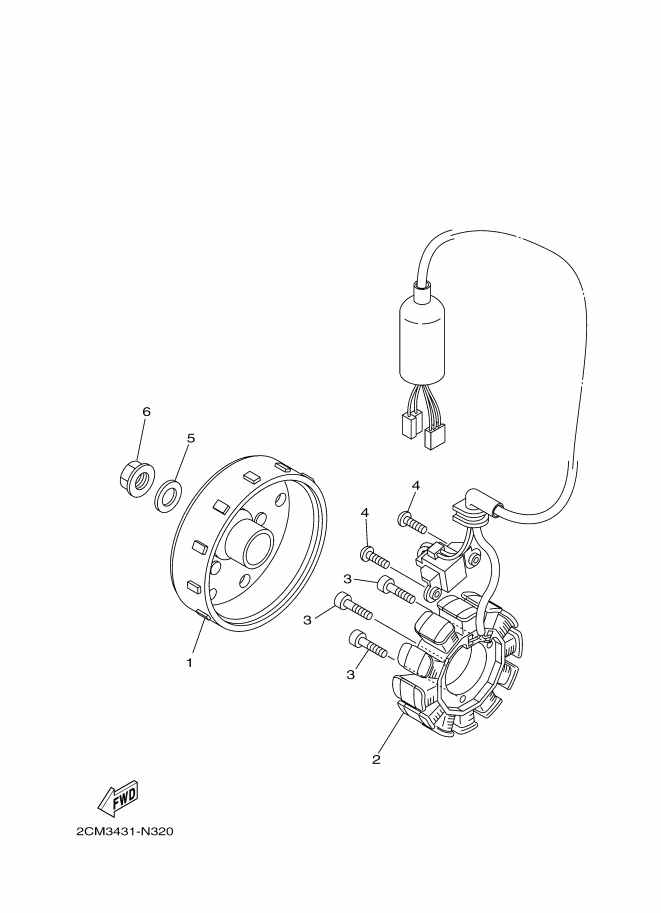 6
5
4
4
3
3
3
1
2
FWD
2CM3431-N320