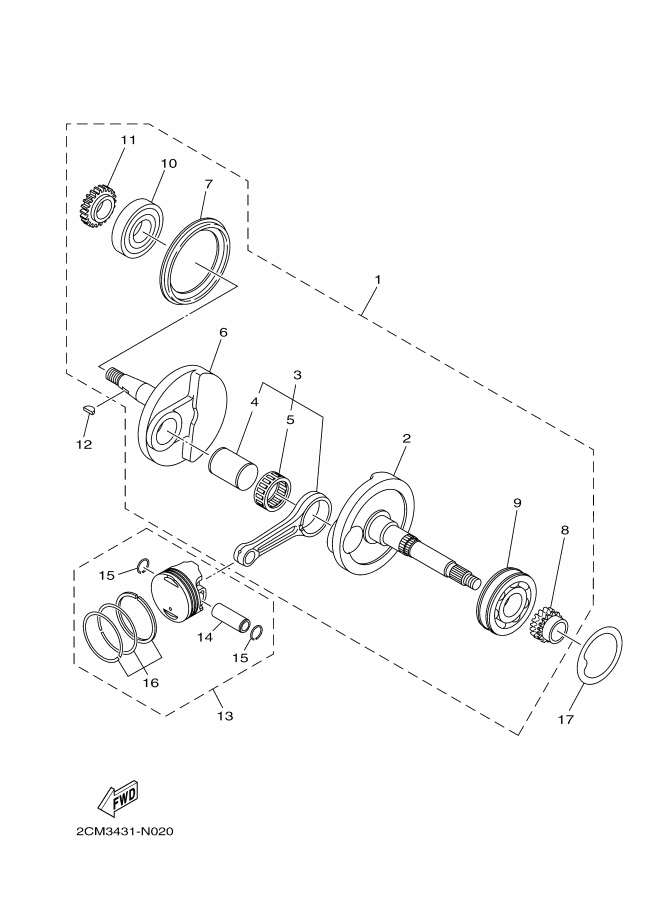 11
10
7
1
6
3
4
5
12
2
9
8
15
14
15
16
13
17
FWD
2CM3431-N020