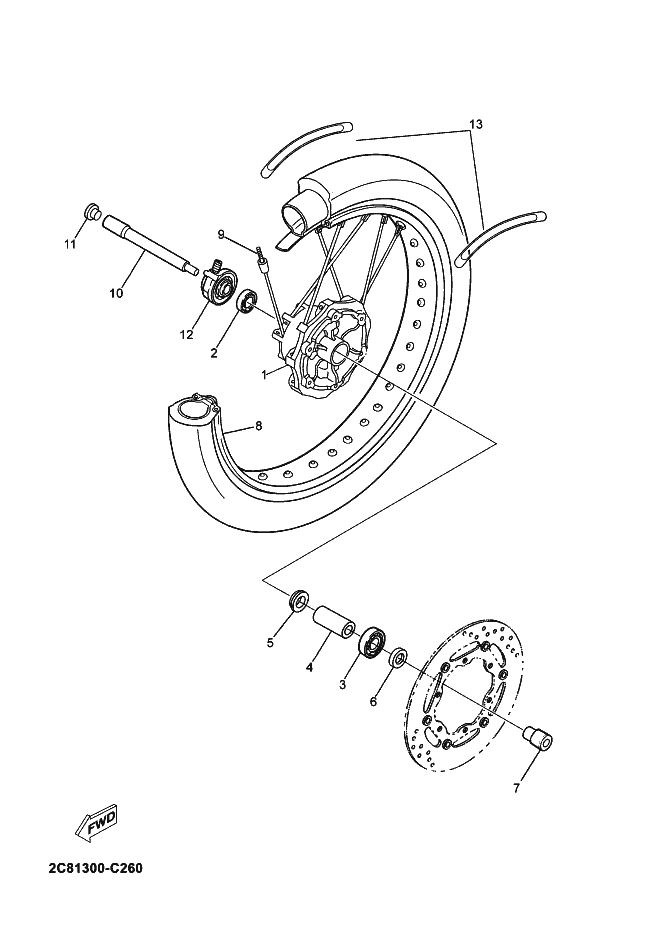 13
11
9
10
12
2
1
8
5
4
3
6
7
FWD
2C81300-C260