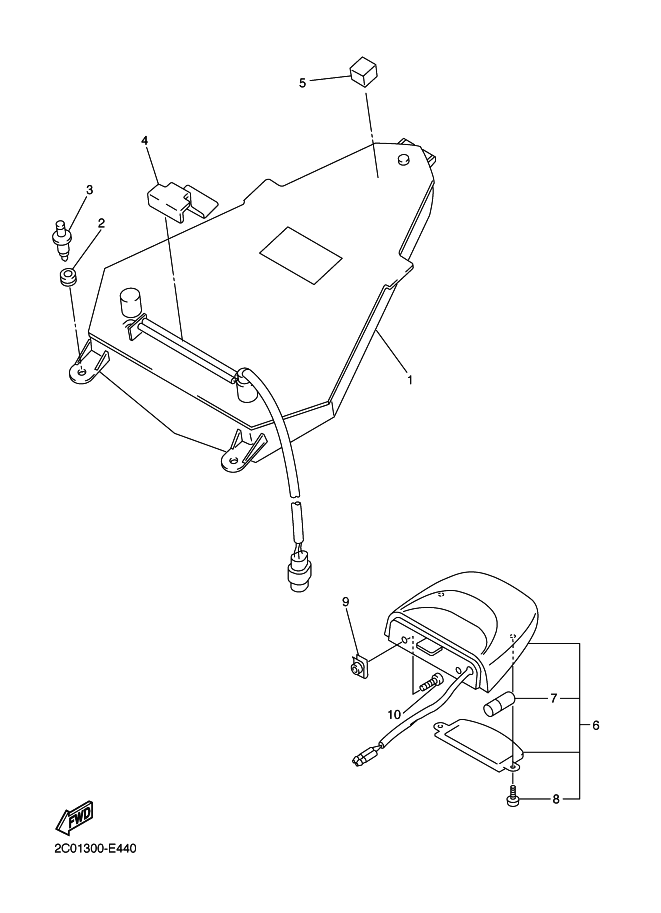 5
4
3
2
1
9
10
7
6
8
FWD
2C01300-E440