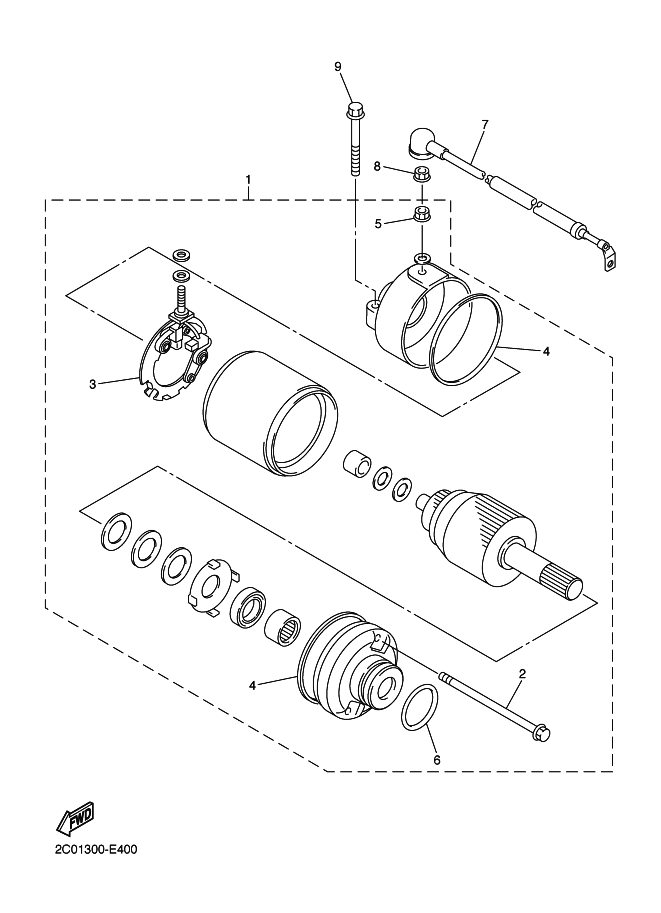 9
7
8
1
5
4
3
2
4
6
FWD
2C01300-E400