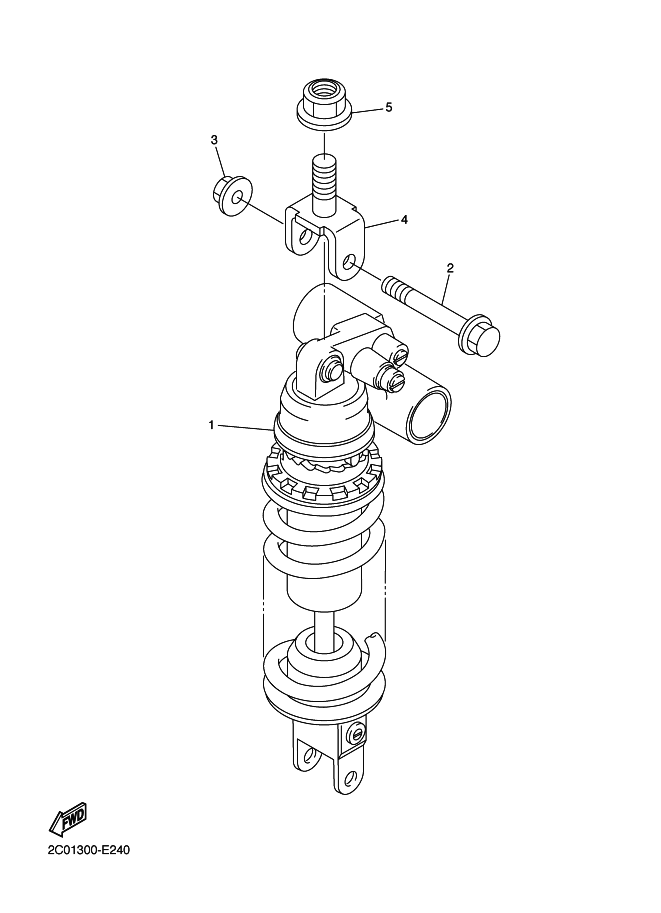 5
3
4
2
1
FWD
2C01300-E240