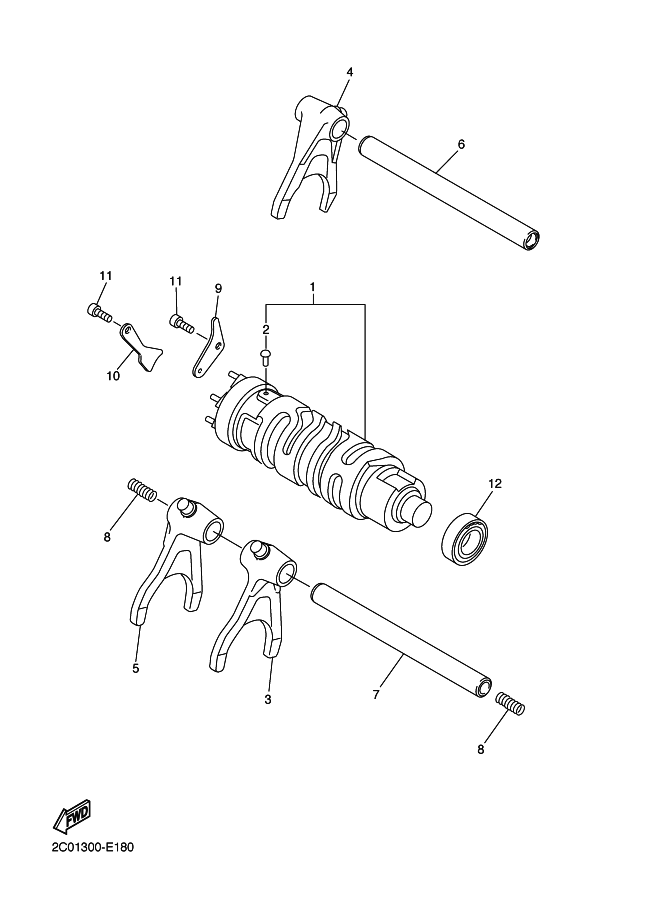 4
6
11
11
9
1
2
10
12
8
5
3
7
8
FWD
2C01300-E180