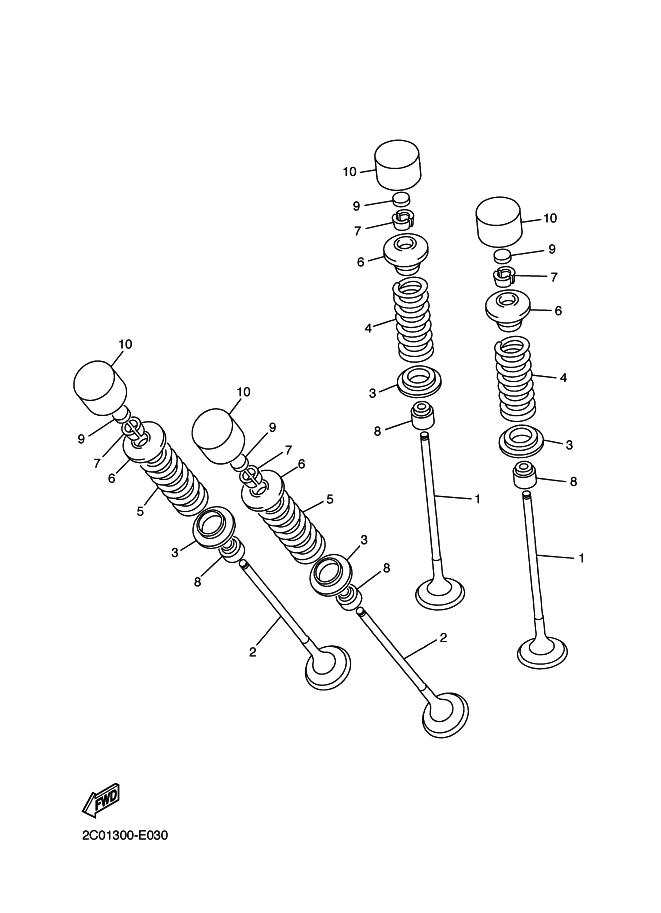 10
9
7
6
4
3
8
1

10
9
7
6
4
3
8
1

10
9
7
6
5
3
8
2

10
9
7
6
5
3
8
2

FWD

2C01300-E030