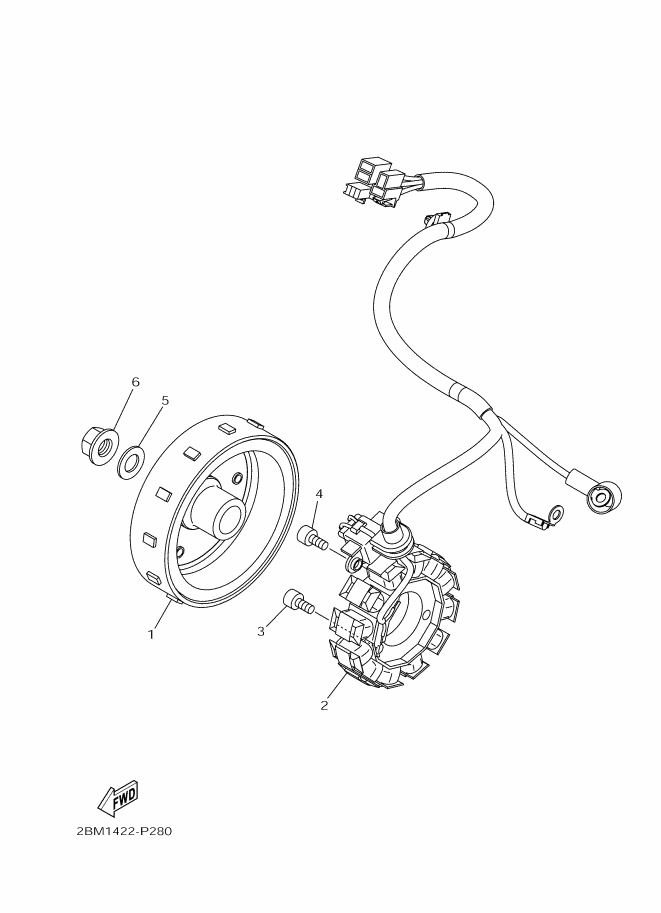 6
5
4
1
3
2
FWD
2BM1422-P280